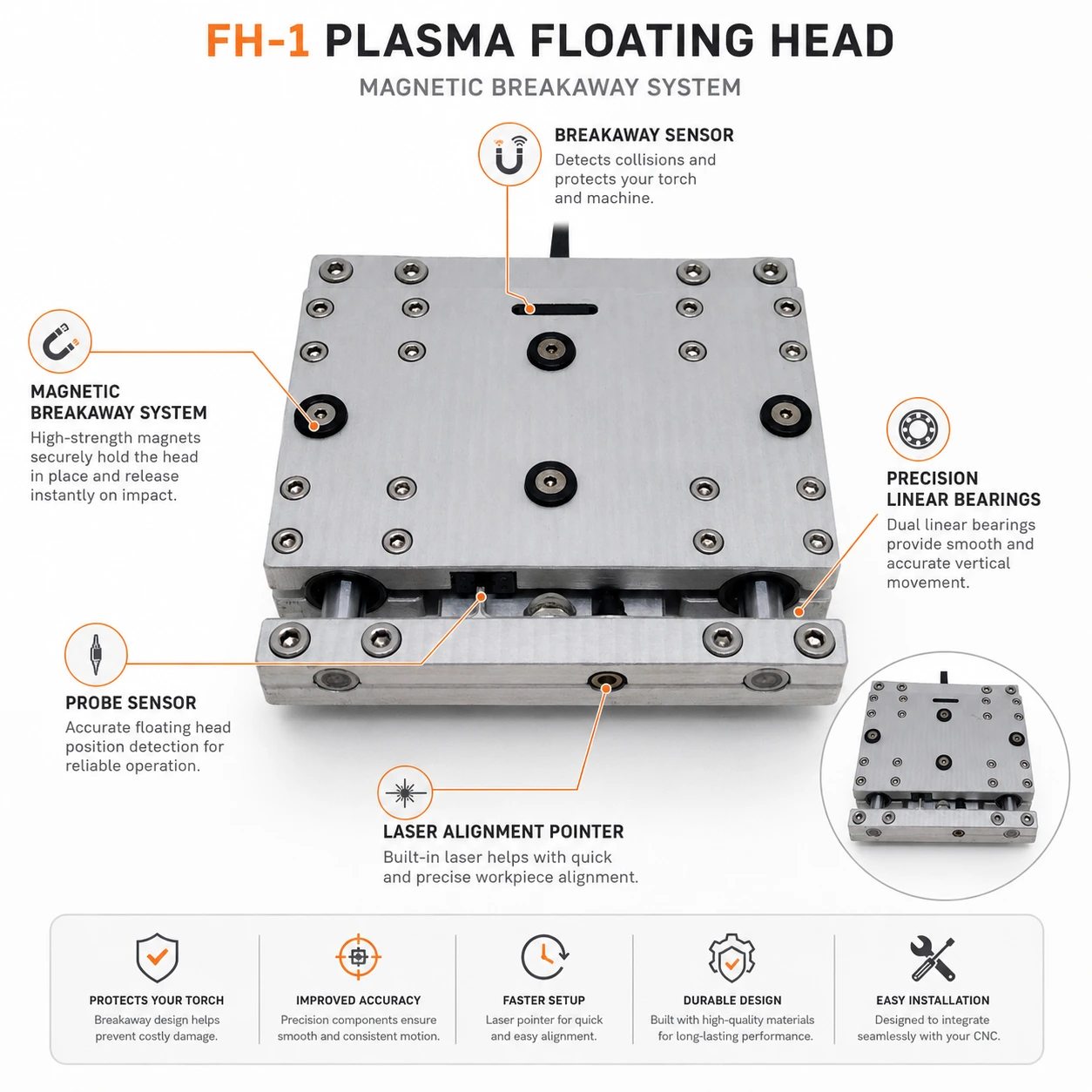 FH-1 PLASMA FLOATING HEAD

MAGNETIC BREAKAWAY SYSTEM

BREAKAWAY SENSOR
Detects collisions and protects your torch and machine.

MAGNETIC BREAKAWAY SYSTEM
High-strength magnets securely hold the head in place and release instantly on impact.

PRECISION LINEAR BEARINGS
Dual linear bearings provide smooth and accurate vertical movement.

PROBE SENSOR
Accurate floating head position detection for reliable operation.

LASER ALIGNMENT POINTER
Built-in laser helps with quick and precise workpiece alignment.

PROTECTS YOUR TORCH
Breakaway design helps prevent costly damage.

IMPROVED ACCURACY
Precision components ensure smooth and consistent motion.

FASTER SETUP
Laser pointer for quick and easy alignment.

DURABLE DESIGN
Built with high-quality materials for long-lasting performance.

EASY INSTALLATION
Designed to integrate seamlessly with your CNC.